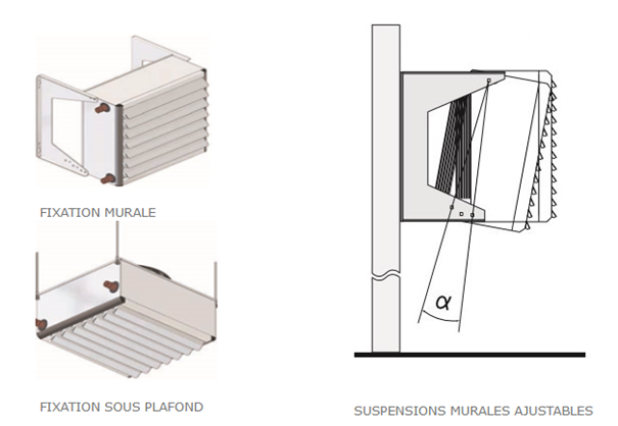 FIXATION MURALE

FIXATION SOUS PLAFOND

$\alpha$

SUSPENSIONS MURALES AJUSTABLES